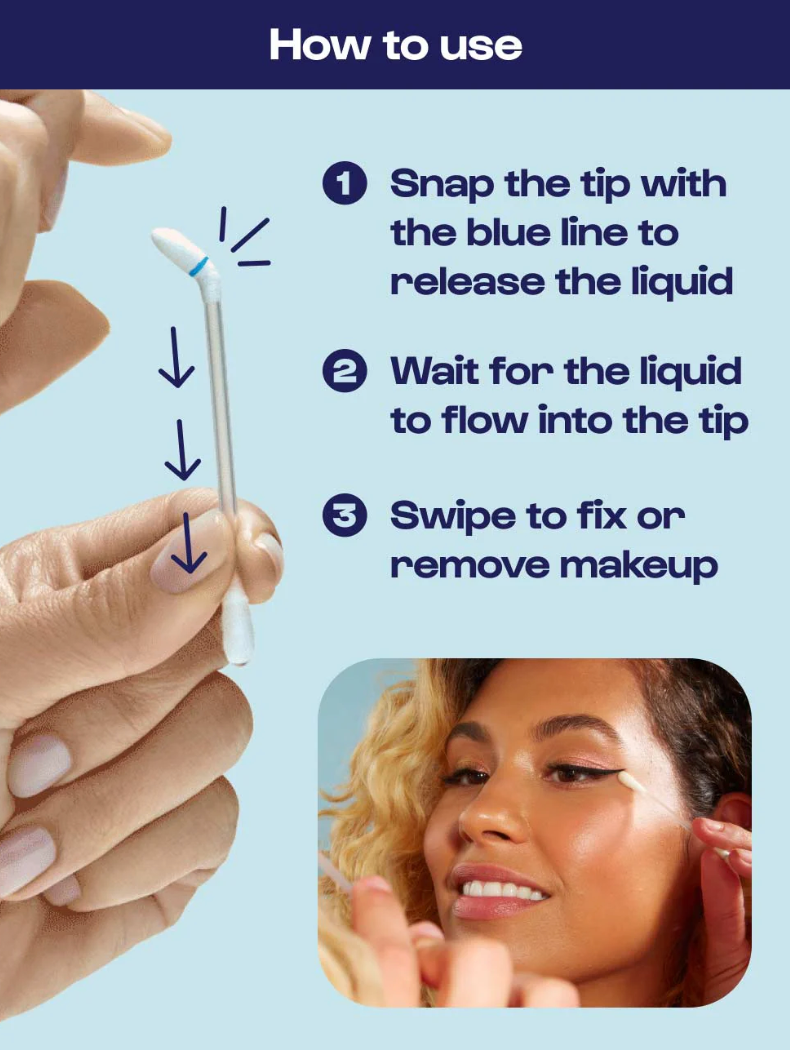 How to use

1 Snap the tip with the blue line to release the liquid

2 Wait for the liquid to flow into the tip

3 Swipe to fix or remove makeup