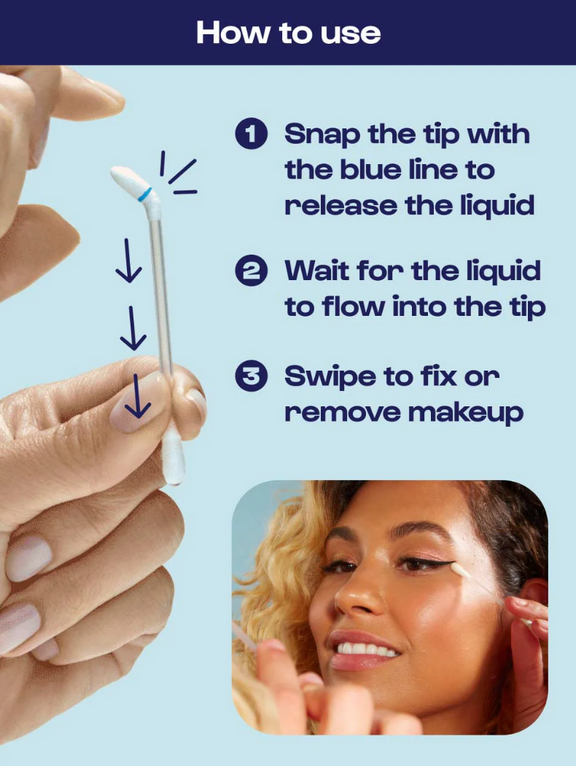 How to use

1 Snap the tip with the blue line to release the liquid

2 Wait for the liquid to flow into the tip

3 Swipe to fix or remove makeup